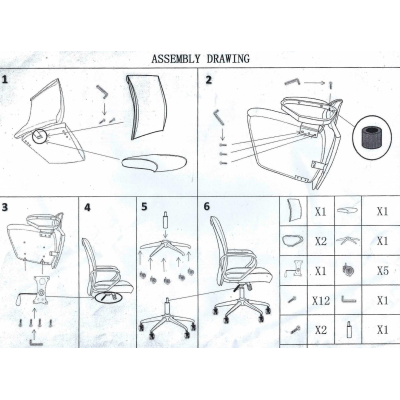 ASSEMBLY DRAWING

1

2

3

4

5

6

| | X1 | | X1 |
|---|---|---|---|
| | X2 | | X1 |
| | X1 | | X5 |
| | X12 | | X1 |
| | X2 | | X1 |